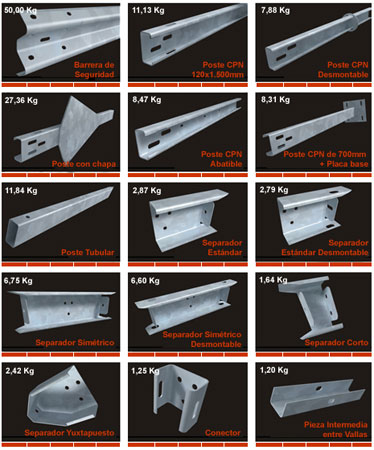 50,00 Kg
Barrera de Seguridad

11,13 Kg
Poste CPN 120x1.500mm

7,88 Kg
Poste CPN Desmontable

27,36 Kg
Poste con chapa

8,47 Kg
Poste CPN Abatible

8,31 Kg
Poste CPN de 700mm + Placa base

11,84 Kg
Poste Tubular

2,87 Kg
Separador Estándar

2,79 Kg
Separador Estándar Desmontable

6,75 Kg
Separador Simétrico

6,60 Kg
Separador Simétrico Desmontable

1,64 Kg
Separador Corto

2,42 Kg
Separador Yuxtapuesto

1,25 Kg
Conector

1,20 Kg
Pieza Intermedia entre Vallas