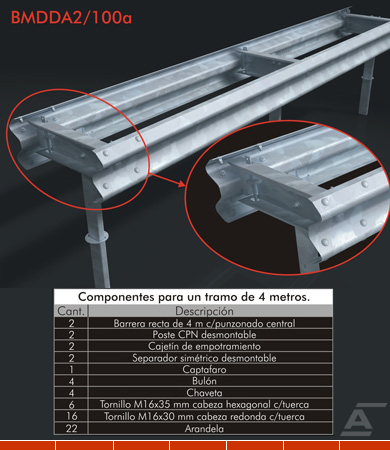 BMDDA2/100a

Componentes para un tramo de 4 metros.

| Cant. | Descripción |
|---|---|
| 2 | Barrera recta de 4 m c/punzonado central |
| 2 | Poste CPN desmontable |
| 2 | Cajetín de empotramiento |
| 2 | Separador simétrico desmontable |
| 1 | Captafaro |
| 4 | Bulón |
| 4 | Chaveta |
| 6 | Tornillo M16x35 mm cabeza hexagonal c/tuerca |
| 16 | Tornillo M16x30 mm cabeza redonda c/tuerca |
| 22 | Arandela |