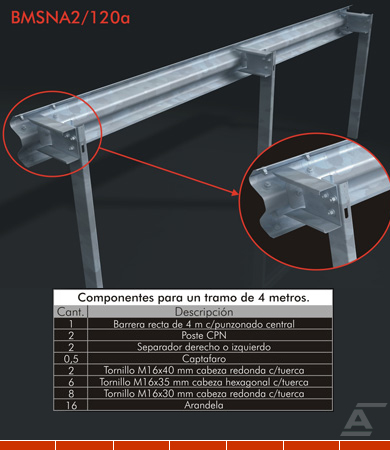 BMSNA2/120a

Componentes para un tramo de 4 metros.

| Cant. | Descripción |
|---|---|
| 1 | Barrera recta de 4 m c/punzonado central |
| 2 | Poste CPN |
| 2 | Separador derecho o izquierdo |
| 0,5 | Captafaro |
| 2 | Tornillo M16x40 mm cabeza redonda c/tuerca |
| 6 | Tornillo M16x35 mm cabeza hexagonal c/tuerca |
| 8 | Tornillo M16x30 mm cabeza redonda c/tuerca |
| 16 | Arandela |